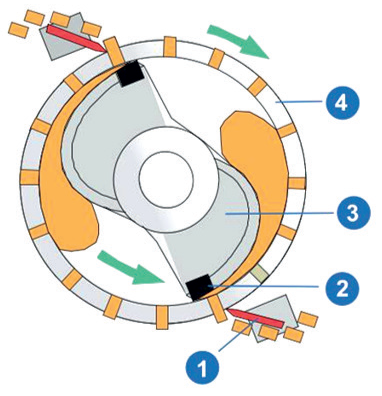 4
3
2
1