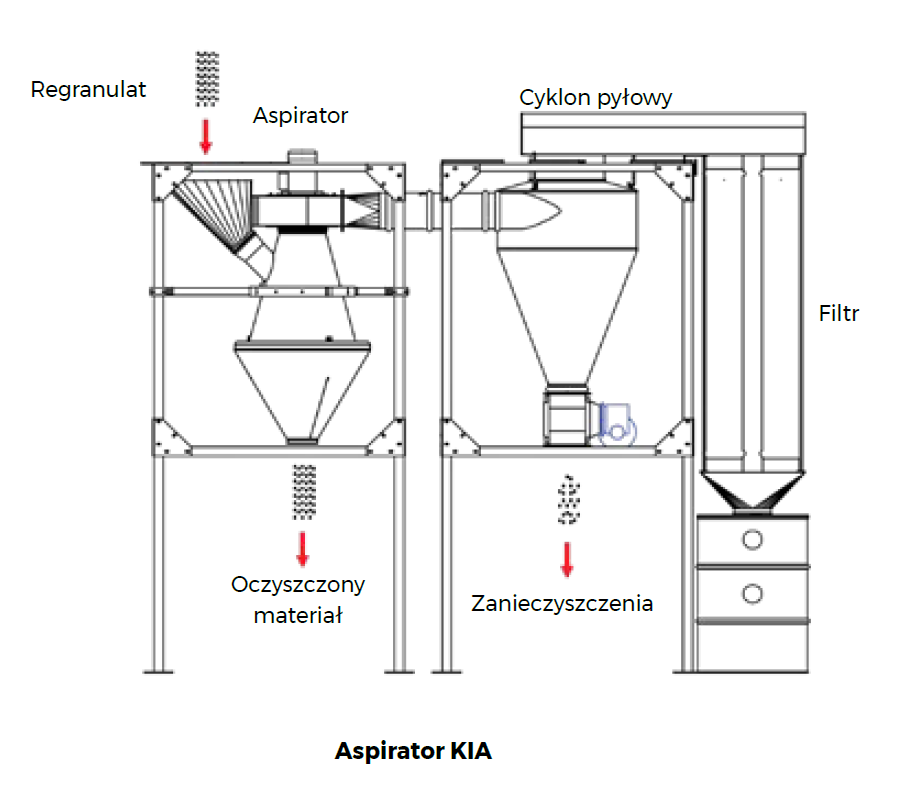 Regranulat

Aspirator

Cyklon pyłowy

Filtr

Oczyszczony materiał

Zanieczyszczenia

**Aspirator KIA**